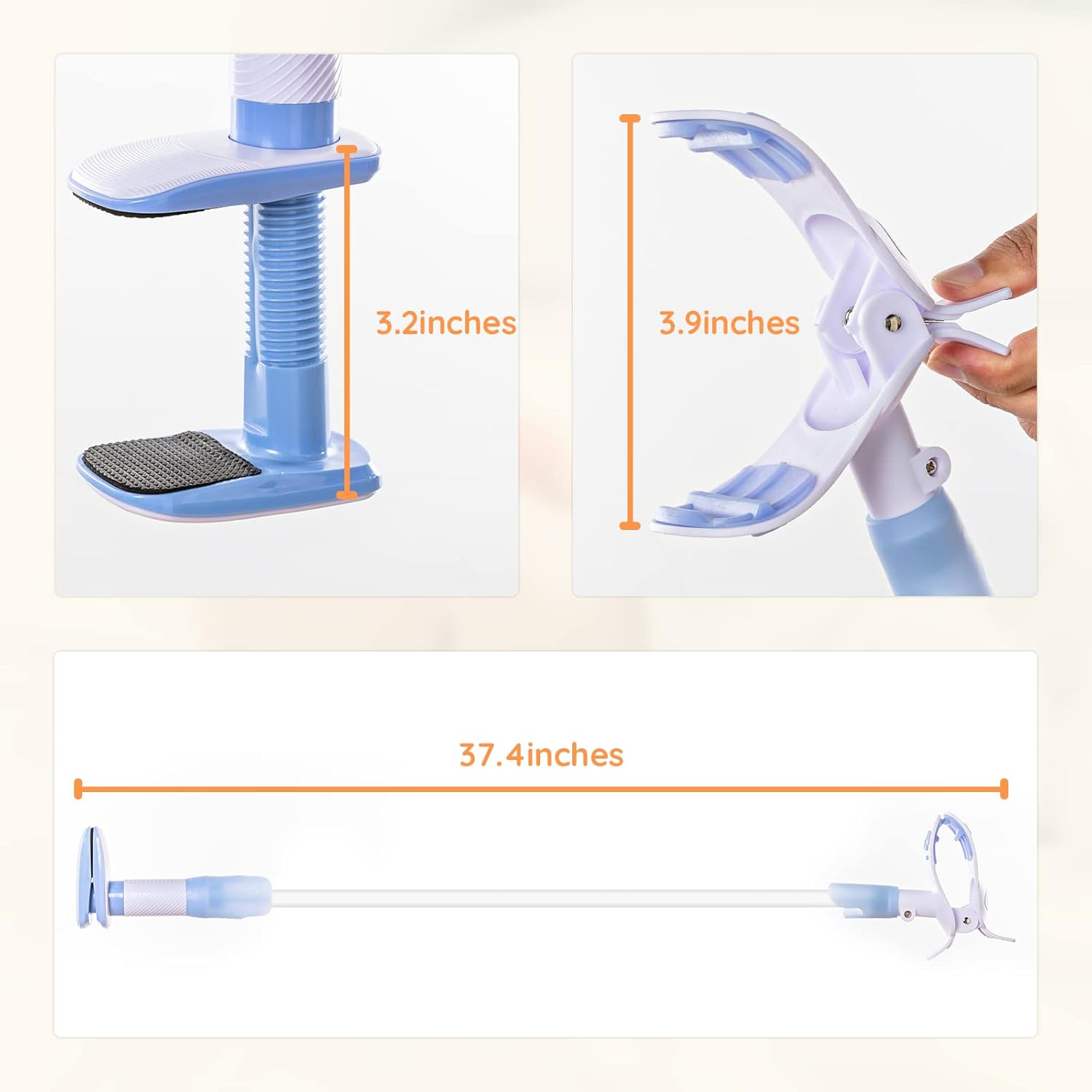 3.2inches

3.9inches

37.4inches